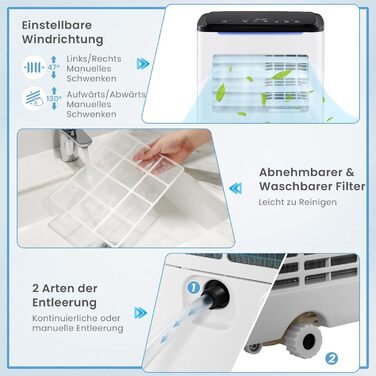 Einstellbare Windrichtung

47° Links/Rechts Manuelles Schwenken

130° Aufwärts/Abwärts Manuelles Schwenken

Abnehmbarer & Waschbarer Filter

Leicht zu Reinigen

2 Arten der Entleerung

Kontinuierliche oder manuelle Entleerung

1

2