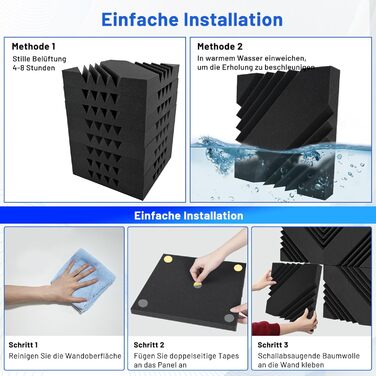 Einfache Installation

Methode 1
Stille Belüftung
4-8 Stunden

Methode 2
In warmem Wasser einweichen, um die Erholung zu beschleunigen

Einfache Installation

Schritt 1
Reinigen Sie die Wandoberfläche

Schritt 2
Fügen Sie doppelseitige Tapes an das Panel an

Schritt 3
Schallabsaugende Baumwolle an die Wand kleben