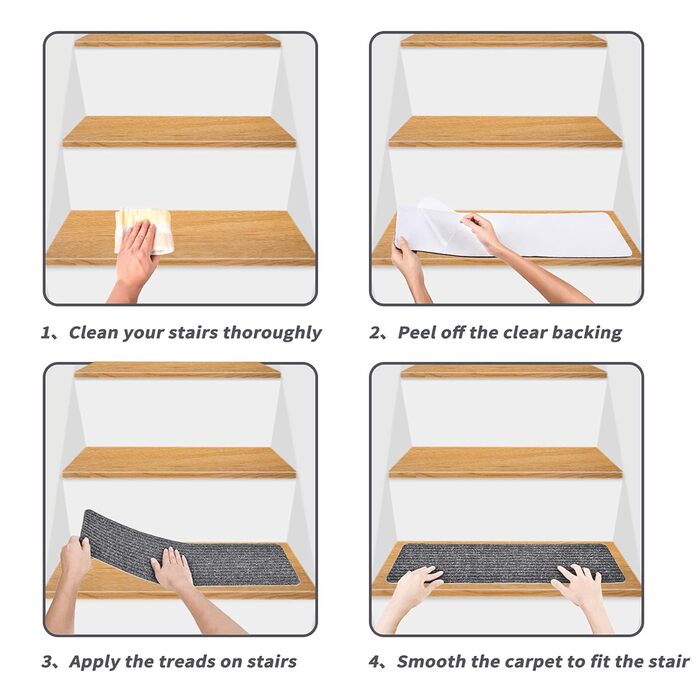 1、Clean your stairs thoroughly

2、Peel off the clear backing

3、Apply the treads on stairs

4、Smooth the carpet to fit the stair