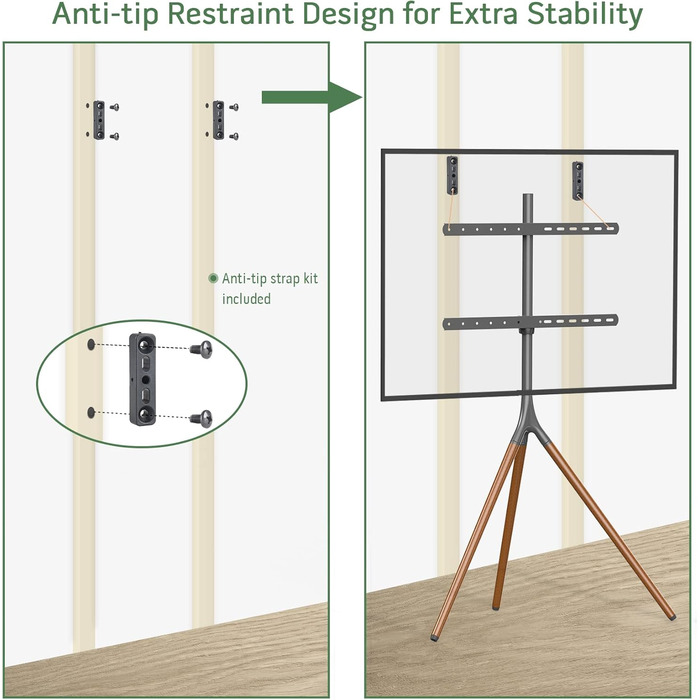 Anti-tip Restraint Design for Extra Stability

Anti-tip strap kit included