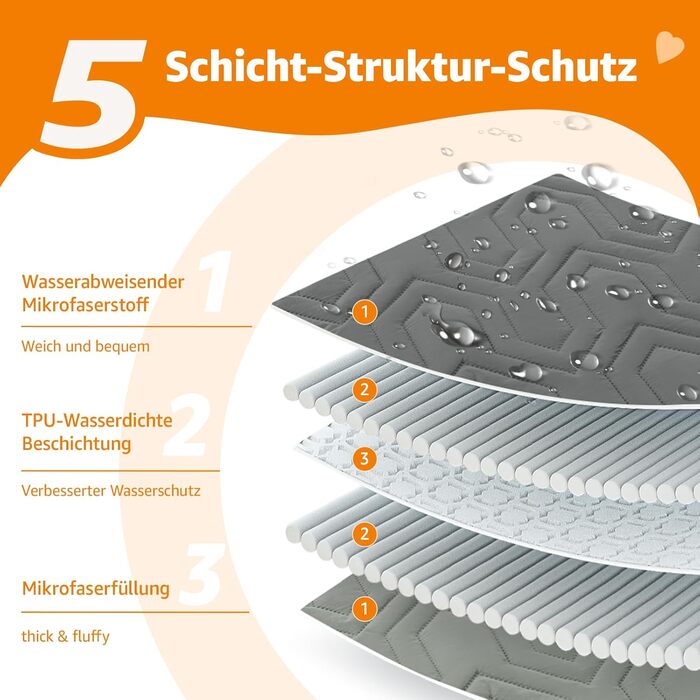 5 Schicht-Struktur-Schutz

1
Wasserabweisender Mikrofaserstoff

Weich und bequem

2
TPU-Wasserdichte Beschichtung

Verbesserter Wasserschutz

3
Mikrofaserfüllung

thick & fluffy

1
2
3
2
1