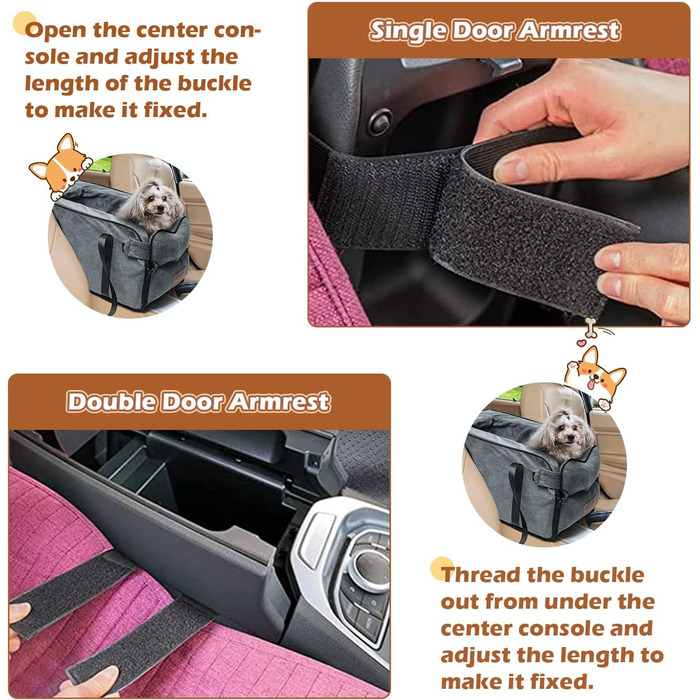 Open the center console and adjust the length of the buckle to make it fixed.

Single Door Armrest

Double Door Armrest

Thread the buckle out from under the center console and adjust the length to make it fixed.