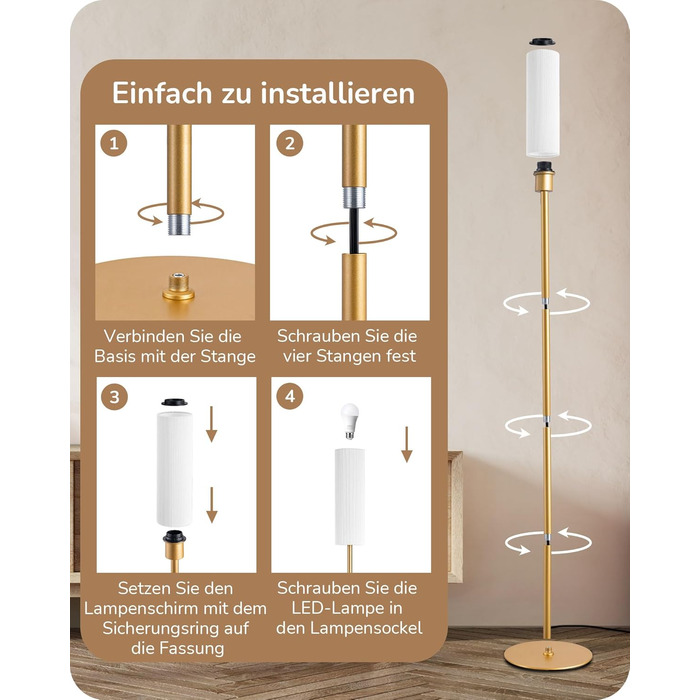 Einfach zu installieren

1

Verbinden Sie die Basis mit der Stange

2

Schrauben Sie die vier Stangen fest

3

Setzen Sie den Lampenschirm mit dem Sicherungsring auf die Fassung

4

Schrauben Sie die LED-Lampe in den Lampensockel