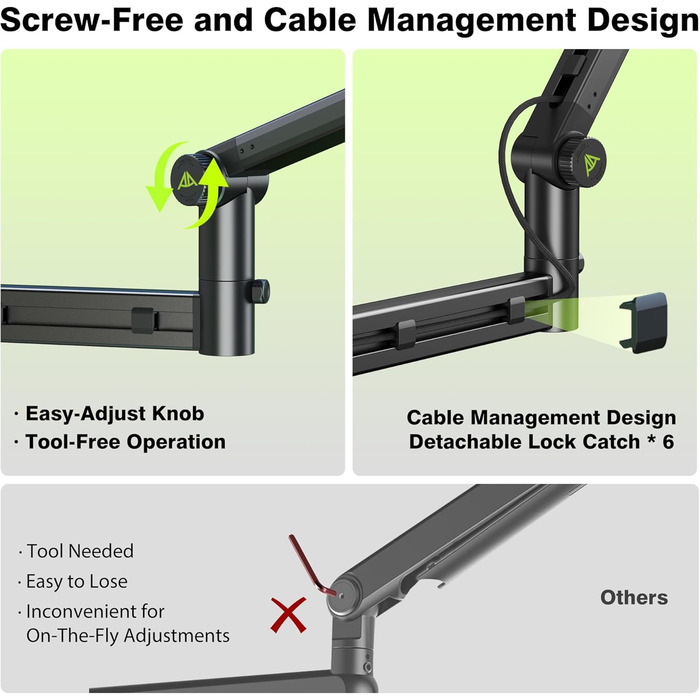 Screw-Free and Cable Management Design

· Easy-Adjust Knob
· Tool-Free Operation

Cable Management Design
Detachable Lock Catch * 6

· Tool Needed
· Easy to Lose
· Inconvenient for On-The-Fly Adjustments

Others