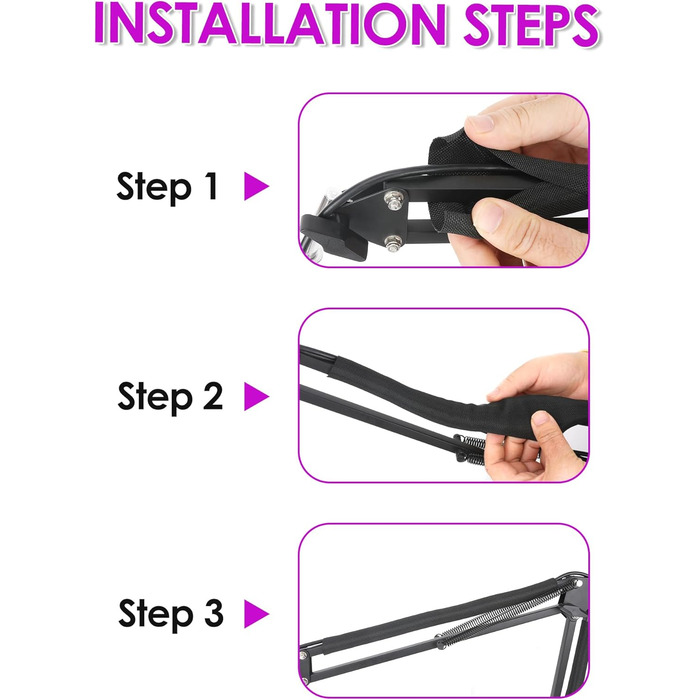 INSTALLATION STEPS

Step 1

Step 2

Step 3