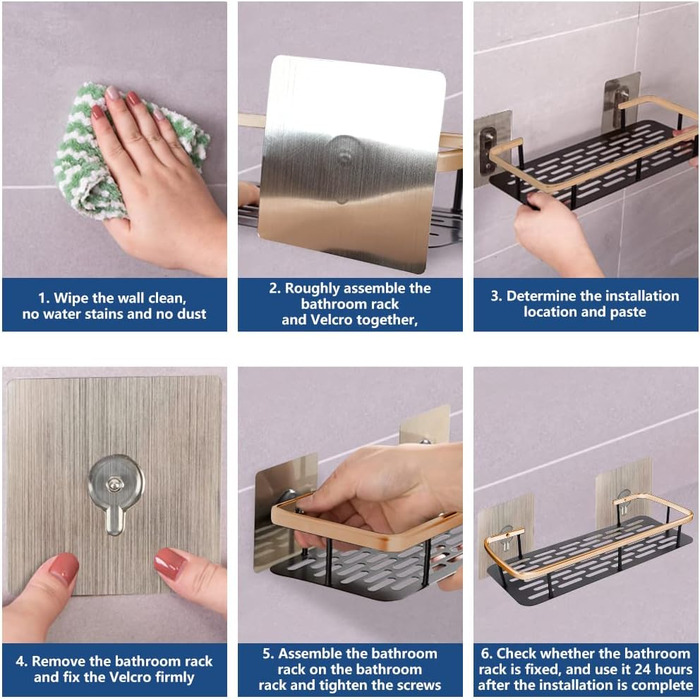 1. Wipe the wall clean, no water stains and no dust

2. Roughly assemble the bathroom rack and Velcro together,

3. Determine the installation location and paste

4. Remove the bathroom rack and fix the Velcro firmly

5. Assemble the bathroom rack on the bathroom rack and tighten the screws

6. Check whether the bathroom rack is fixed, and use it 24 hours after the installation is complete