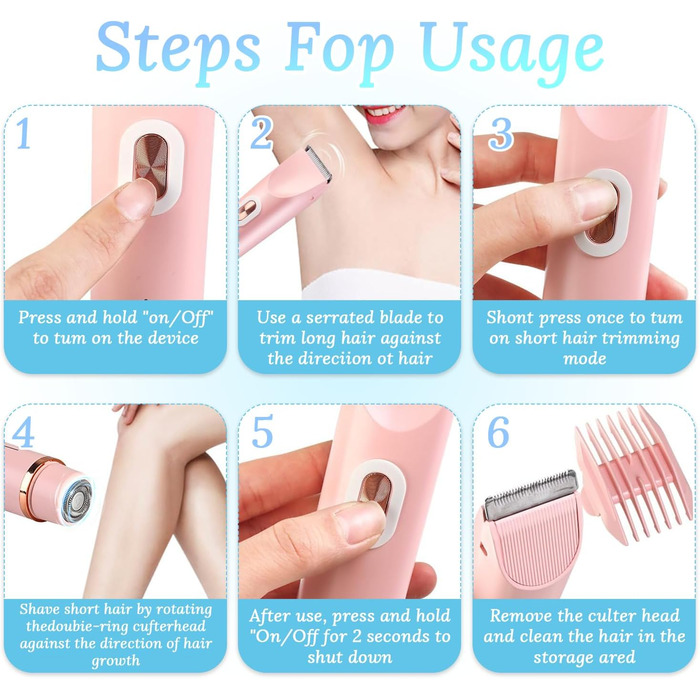 Steps Fop Usage

1

Press and hold "on/Off" to tum on the device

2

Use a serrated blade to trim long hair against the direciion ot hair

3

Shont press once to tum on short hair trimming mode

4

Shave short hair by rotating thedoubie-ring cufterhead against the direction of hair growth

5

After use, press and hold "On/Off for 2 seconds to shut down

6

Remove the culter head and clean the hair in the storage ared