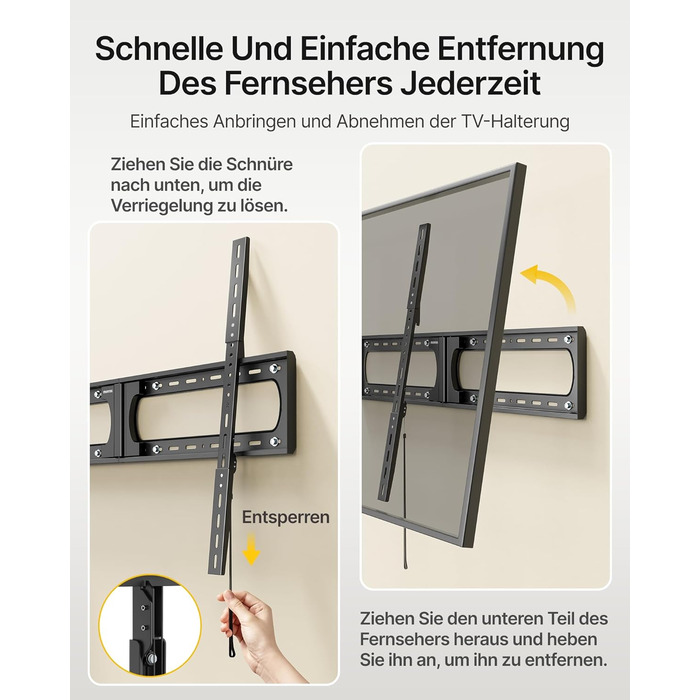 Schnelle Und Einfache Entfernung Des Fernsehers Jederzeit

Einfaches Anbringen und Abnehmen der TV-Halterung

Ziehen Sie die Schnüre nach unten, um die Verriegelung zu lösen.

Entsperren

Ziehen Sie den unteren Teil des Fernsehers heraus und heben Sie ihn an, um ihn zu entfernen.