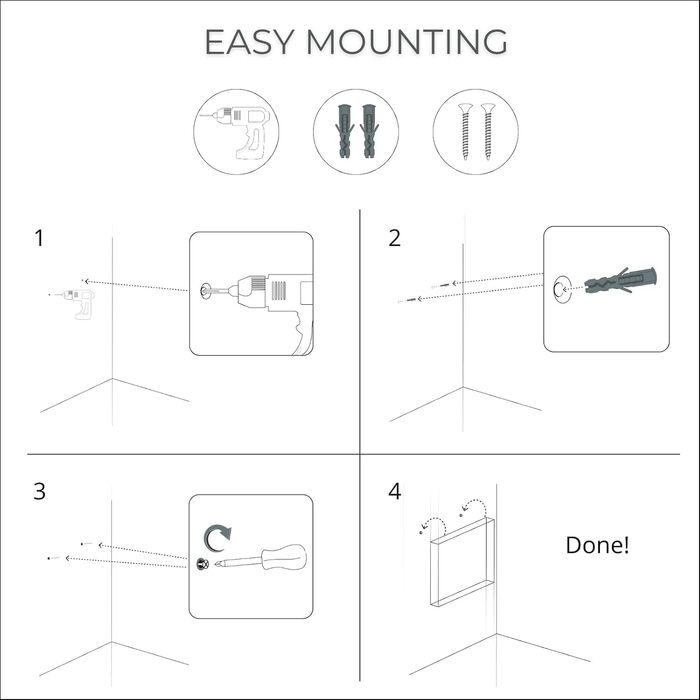 EASY MOUNTING

1

2

3

4

Done!