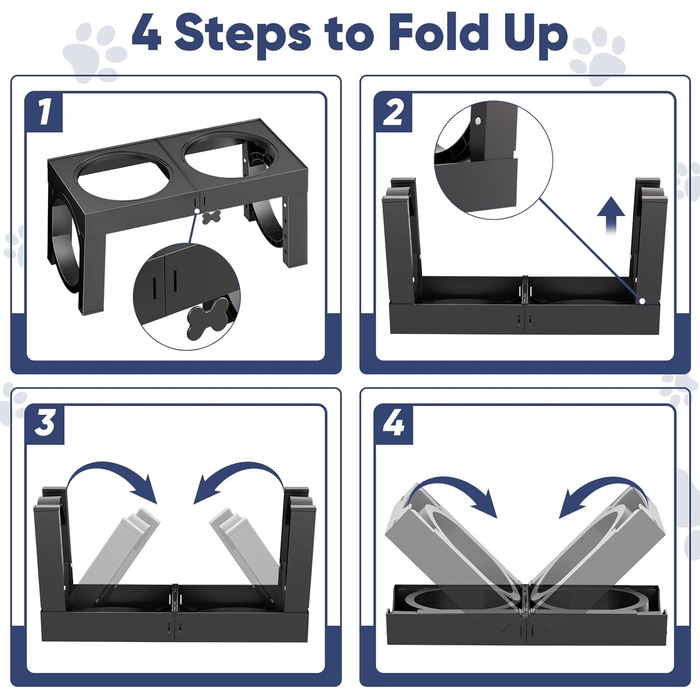 4 Steps to Fold Up

1

2

3

4