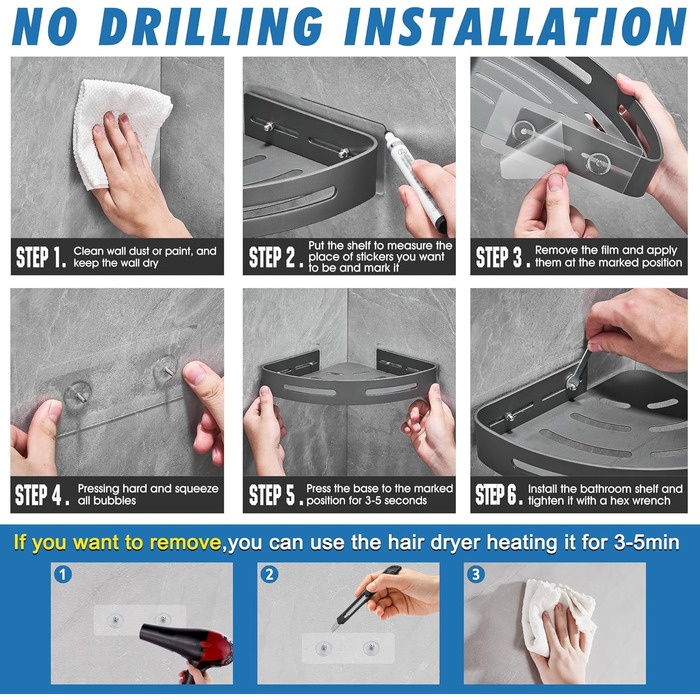 NO DRILLING INSTALLATION

STEP 1. Clean wall dust or paint, and keep the wall dry

STEP 2. Put the shelf to measure the place of stickers you want to be and mark it

STEP 3. Remove the film and apply them at the marked position

STEP 4. Pressing hard and squeeze all bubbles

STEP 5. Press the base to the marked position for 3-5 seconds

STEP 6. Install the bathroom shelf and tighten it with a hex wrench

If you want to remove,you can use the hair dryer heating it for 3-5min

1

2

3