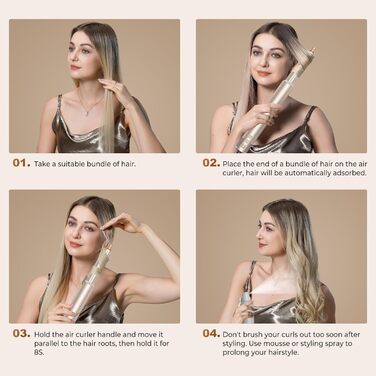 01. Take a suitable bundle of hair.

02. Place the end of a bundle of hair on the air curler, hair will be automatically adsorbed.

03. Hold the air curler handle and move it parallel to the hair roots, then hold it for 8S.

04. Don't brush your curls out too soon after styling. Use mousse or styling spray to prolong your hairstyle.