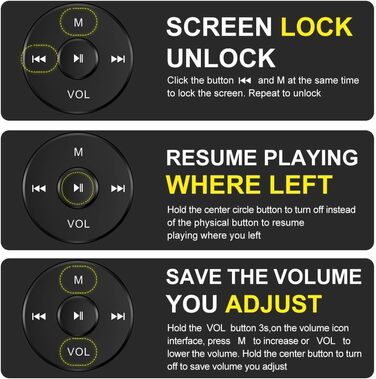 M

⏮ ⏯ ⏭

VOL

SCREEN LOCK UNLOCK

Click the button ⏮ and M at the same time to lock the screen. Repeat to unlock

M

⏮ ⏯ ⏭

VOL

RESUME PLAYING WHERE LEFT

Hold the center circle button to turn off instead of the physical button to resume playing where you left

M

⏮ ⏯ ⏭

VOL

SAVE THE VOLUME YOU ADJUST

Hold the VOL button 3s,on the volume icon interface, press M to increase or VOL to lower the volume. Hold the center button to turn off to save volume you adjust