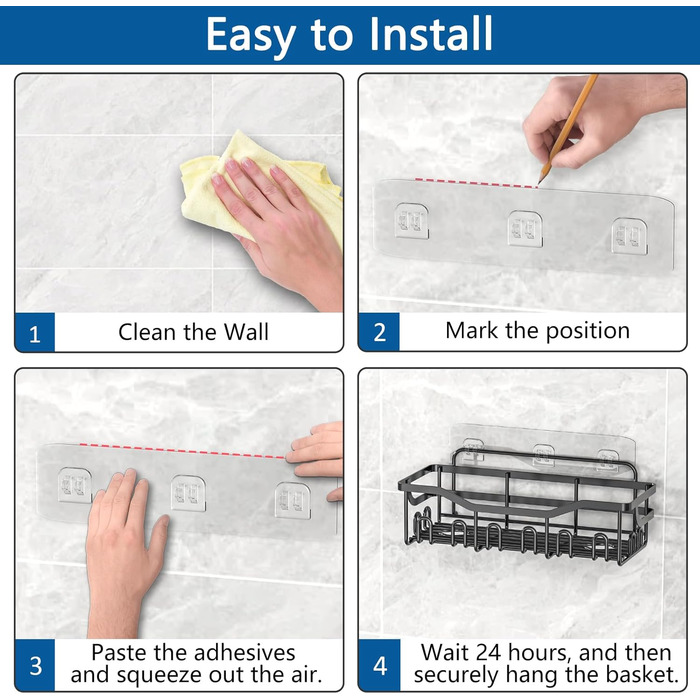 Easy to Install

1 Clean the Wall

2 Mark the position

3 Paste the adhesives and squeeze out the air.

4 Wait 24 hours, and then securely hang the basket.