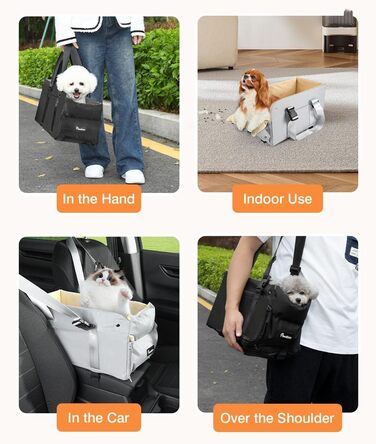 In the Hand

Indoor Use

In the Car

Over the Shoulder