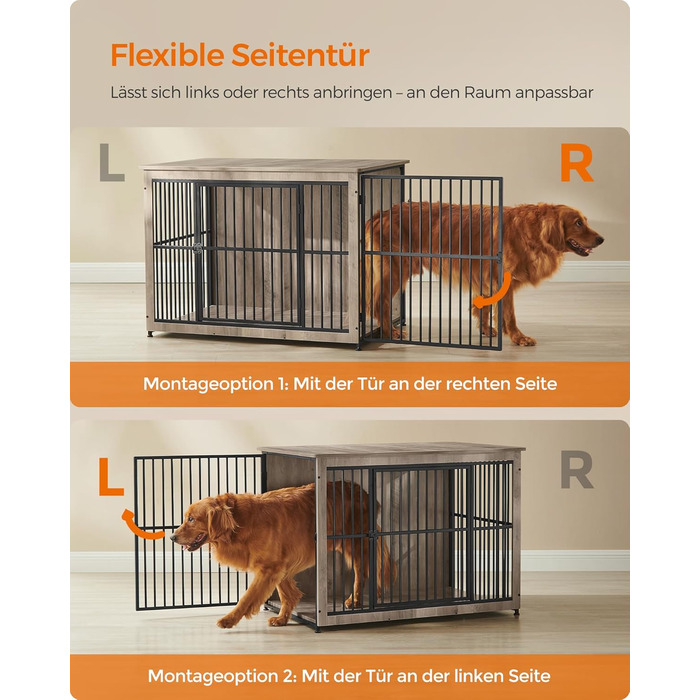 Flexible Seitentür

Lässt sich links oder rechts anbringen – an den Raum anpassbar

L

R

Montageoption 1: Mit der Tür an der rechten Seite

L

R

Montageoption 2: Mit der Tür an der linken Seite