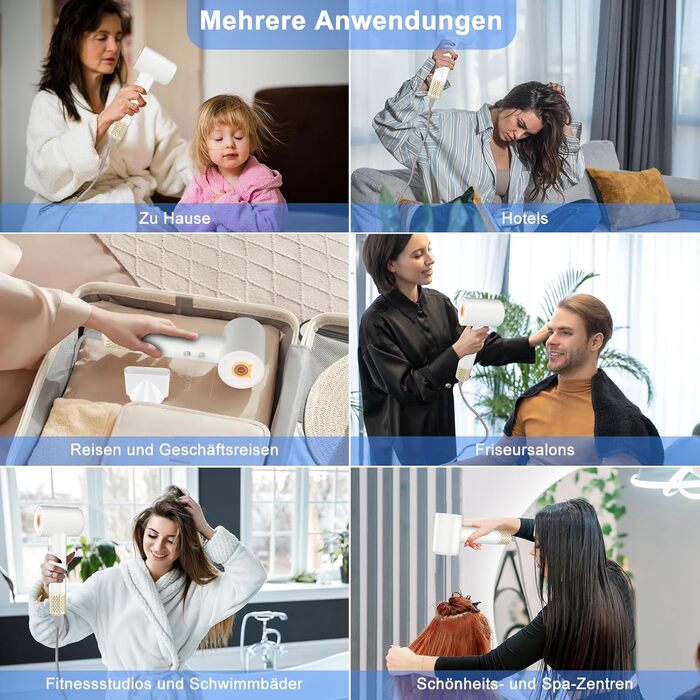 Mehrere Anwendungen

Zu Hause

Hotels

Reisen und Geschäftsreisen

Friseursalons

Fitnessstudios und Schwimmbäder

Schönheits- und Spa-Zentren