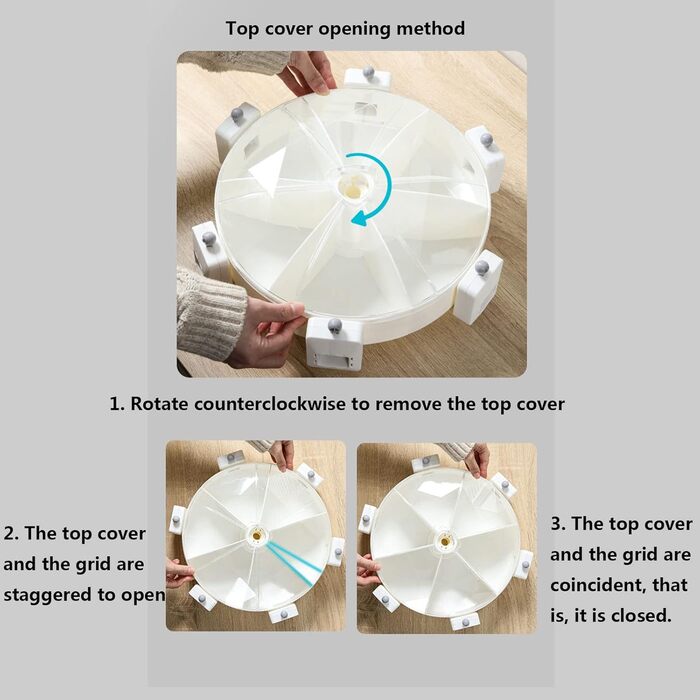 Top cover opening method

1. Rotate counterclockwise to remove the top cover

2. The top cover and the grid are staggered to open

3. The top cover and the grid are coincident, that is, it is closed.