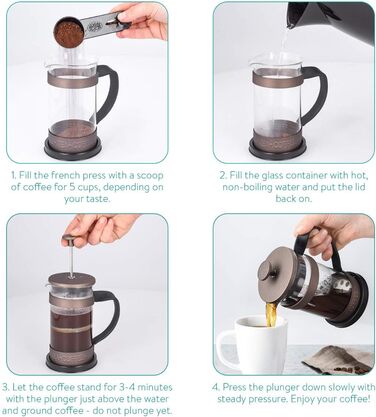 1. Fill the french press with a scoop of coffee for 5 cups, depending on your taste.

2. Fill the glass container with hot, non-boiling water and put the lid back on.

3. Let the coffee stand for 3-4 minutes with the plunger just above the water and ground coffee - do not plunge yet.

4. Press the plunger down slowly with steady pressure. Enjoy your coffee!