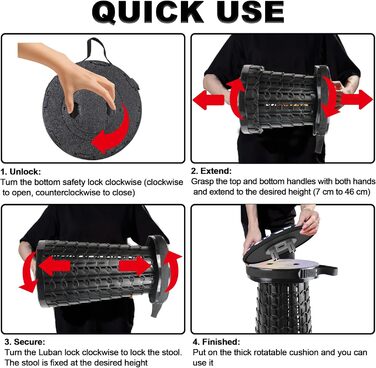 QUICK USE

1. Unlock:
Turn the bottom safety lock clockwise (clockwise to open, counterclockwise to close)

2. Extend:
Grasp the top and bottom handles with both hands and extend to the desired height (7 cm to 46 cm)

3. Secure:
Turn the Luban lock clockwise to lock the stool. The stool is fixed at the desired height

4. Finished:
Put on the thick rotatable cushion and you can use it