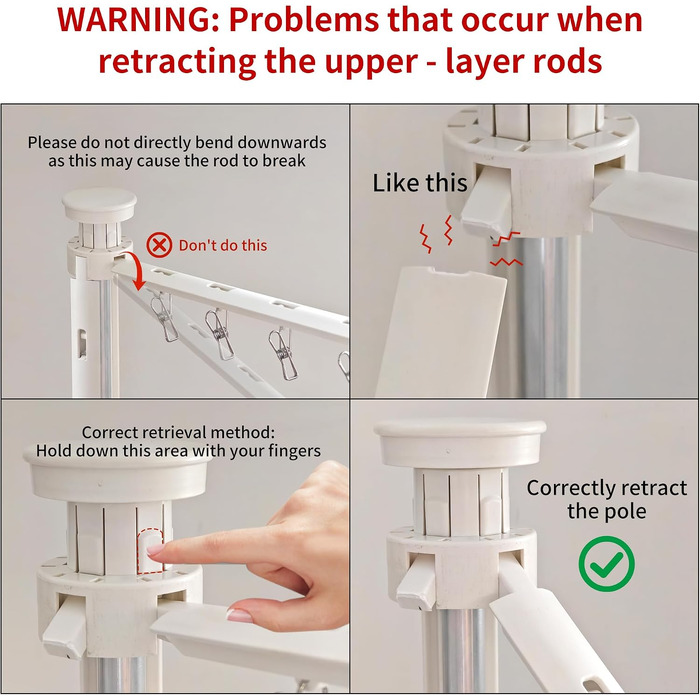 WARNING: Problems that occur when retracting the upper - layer rods

Please do not directly bend downwards as this may cause the rod to break

Don't do this

Like this

Correct retrieval method: Hold down this area with your fingers

Correctly retract the pole