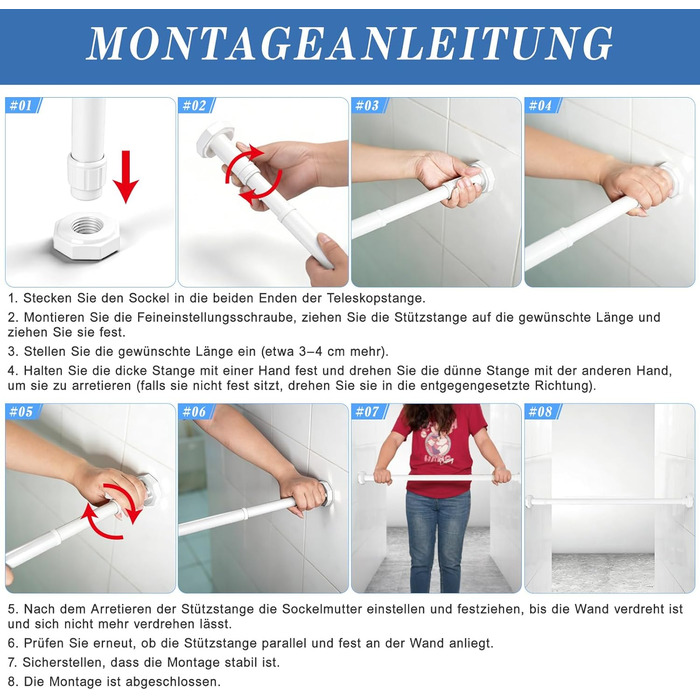 MONTAGEANLEITUNG

#01

#02

#03

#04

1. Stecken Sie den Sockel in die beiden Enden der Teleskopstange.

2. Montieren Sie die Feineinstellungsschraube, ziehen Sie die Stützstange auf die gewünschte Länge und ziehen Sie sie fest.

3. Stellen Sie die gewünschte Länge ein (etwa 3–4 cm mehr).

4. Halten Sie die dicke Stange mit einer Hand fest und drehen Sie die dünne Stange mit der anderen Hand, um sie zu arretieren (falls sie nicht fest sitzt, drehen Sie sie in die entgegengesetzte Richtung).

#05

#06

#07

#08

5. Nach dem Arretieren der Stützstange die Sockelmutter einstellen und festziehen, bis die Wand verdreht ist und sich nicht mehr verdrehen lässt.

6. Prüfen Sie erneut, ob die Stützstange parallel und fest an der Wand anliegt.

7. Sicherstellen, dass die Montage stabil ist.

8. Die Montage ist abgeschlossen.