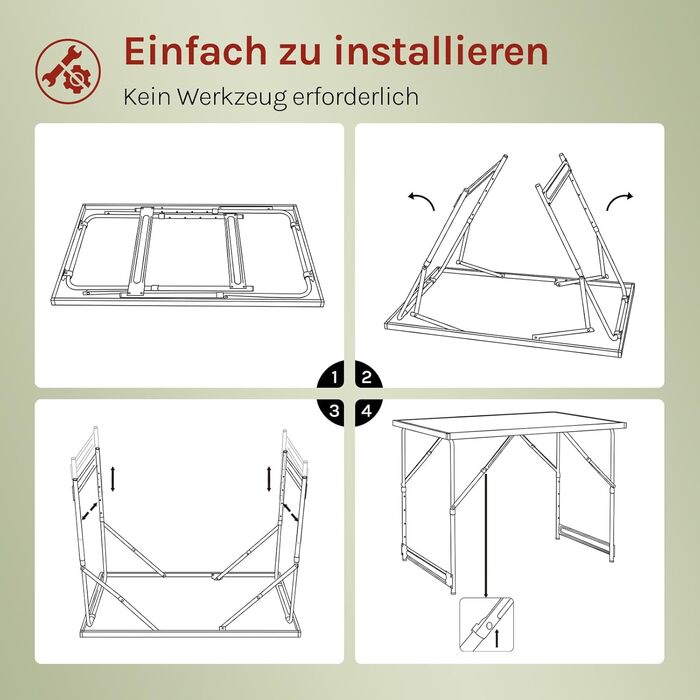 Einfach zu installieren

Kein Werkzeug erforderlich

1
2
3
4