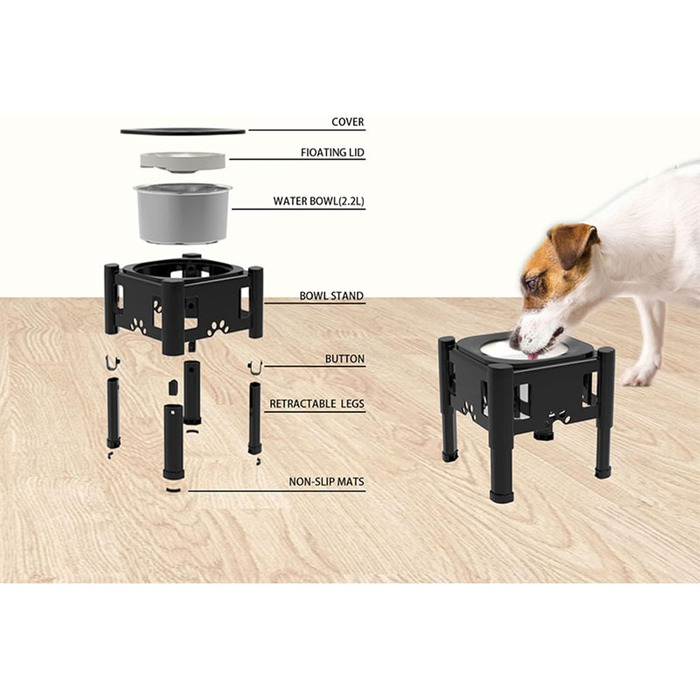 COVER
FIOATING LID
WATER BOWL(2.2L)
BOWL STAND
BUTTON
RETRACTABLE LEGS
NON-SLIP MATS