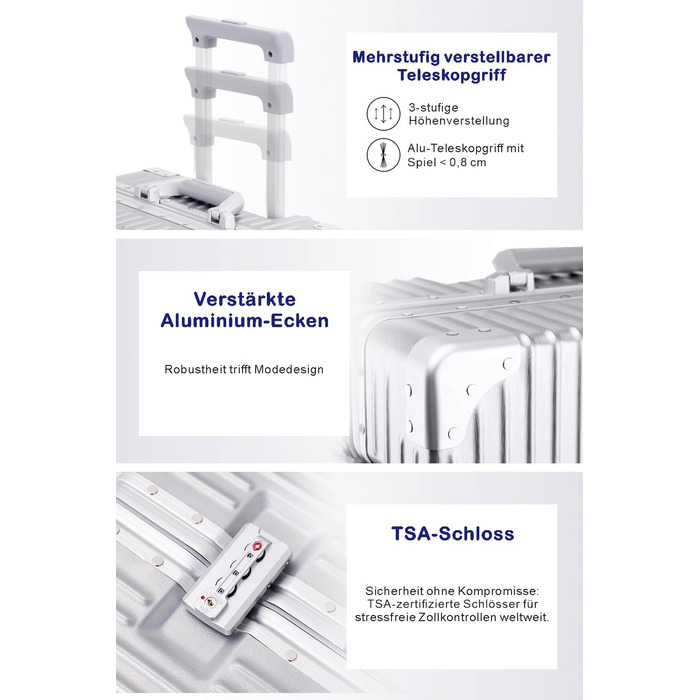 Mehrstufig verstellbarer Teleskopgriff

3-stufige Höhenverstellung

Alu-Teleskopgriff mit Spiel < 0,8 cm

Verstärkte Aluminium-Ecken

Robustheit trifft Modedesign

TSA-Schloss

Sicherheit ohne Kompromisse: TSA-zertifizierte Schlösser für stressfreie Zollkontrollen weltweit.