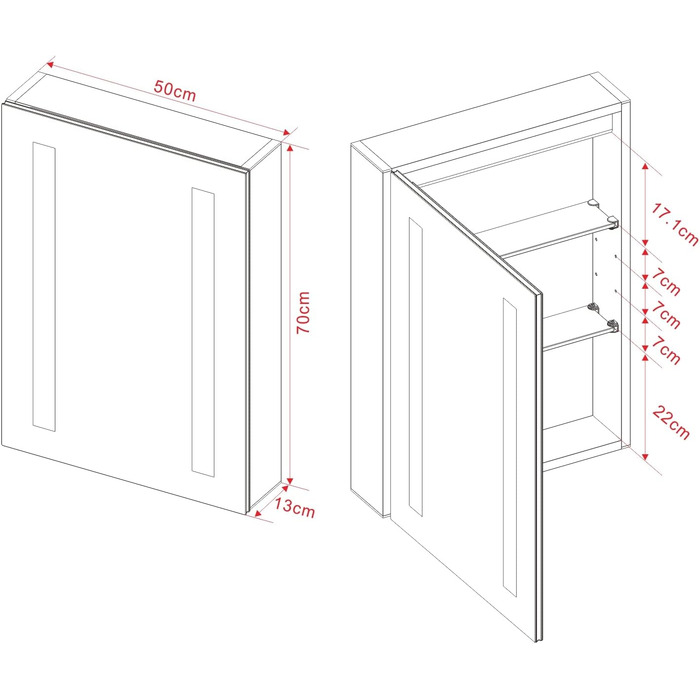 50cm

70cm

13cm

17.1cm

7cm

7cm

7cm

22cm