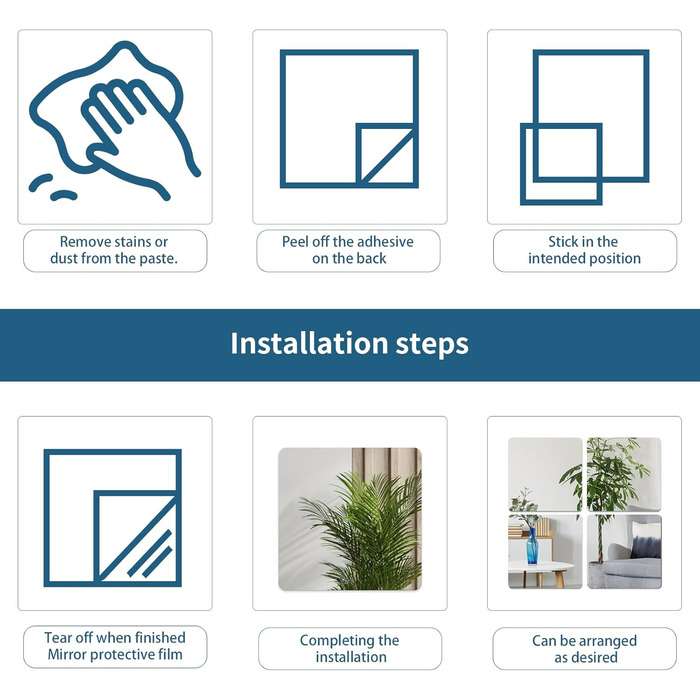 Remove stains or dust from the paste.

Peel off the adhesive on the back

Stick in the intended position

Installation steps

Tear off when finished Mirror protective film

Completing the installation

Can be arranged as desired