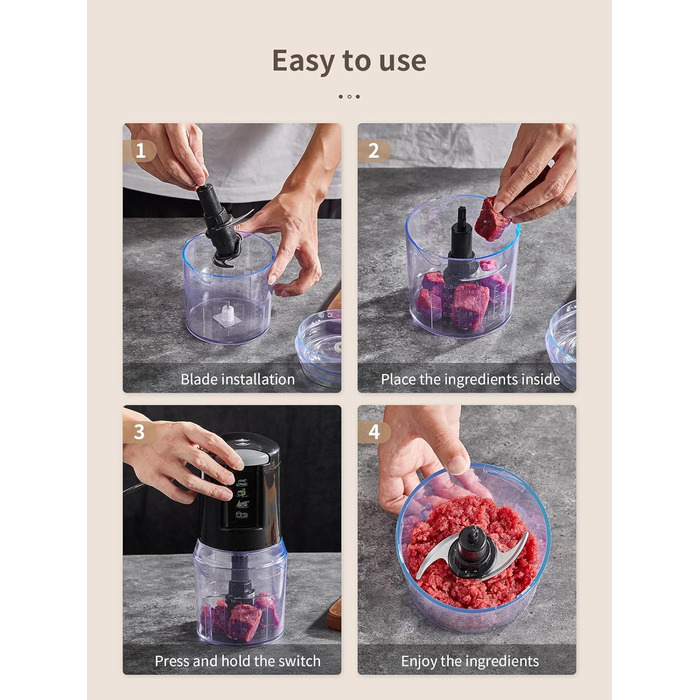 Easy to use

1
Blade installation

2
Place the ingredients inside

3
Press and hold the switch

4
Enjoy the ingredients