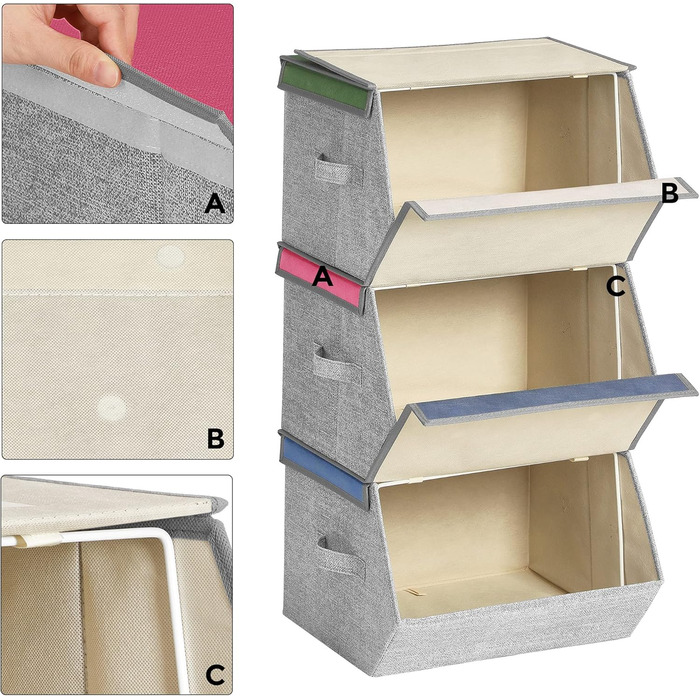 A

B

C

B

A

C