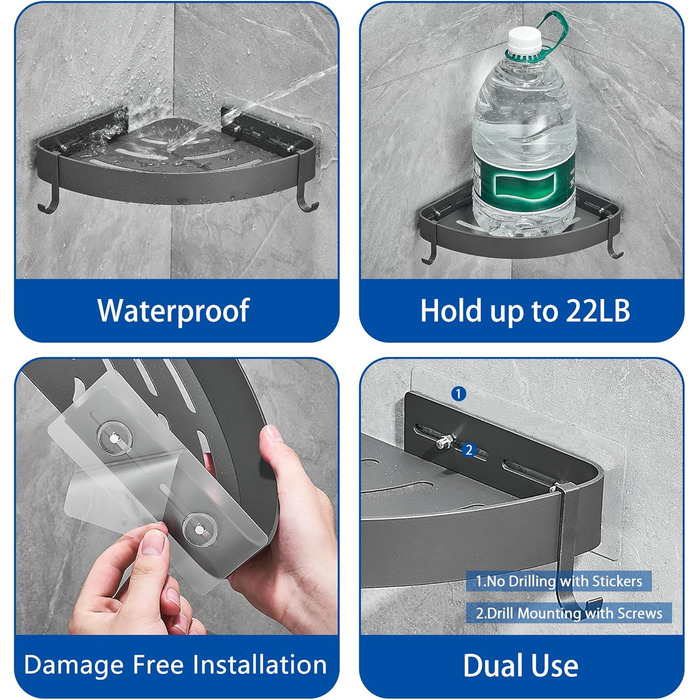 Waterproof

Hold up to 22LB

Damage Free Installation

1

2

1.No Drilling with Stickers

2.Drill Mounting with Screws

Dual Use