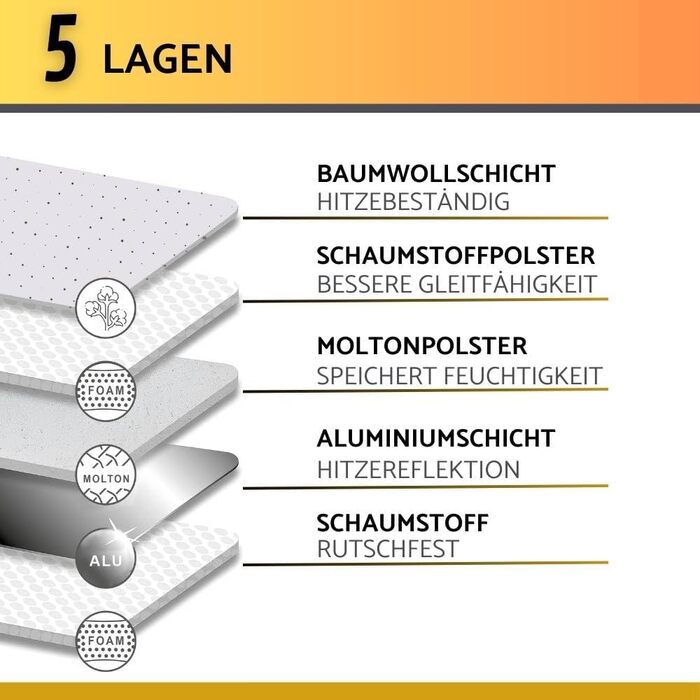 5 LAGEN

BAUMWOLLSCHICHT
HITZEBESTÄNDIG

SCHAUMSTOFFPOLSTER
BESSERE GLEITFÄHIGKEIT

MOLTONPOLSTER
SPEICHERT FEUCHTIGKEIT

ALUMINIUMSCHICHT
HITZEREFLEKTION

SCHAUMSTOFF
RUTSCHFEST

FOAM

MOLTON

ALU

FOAM