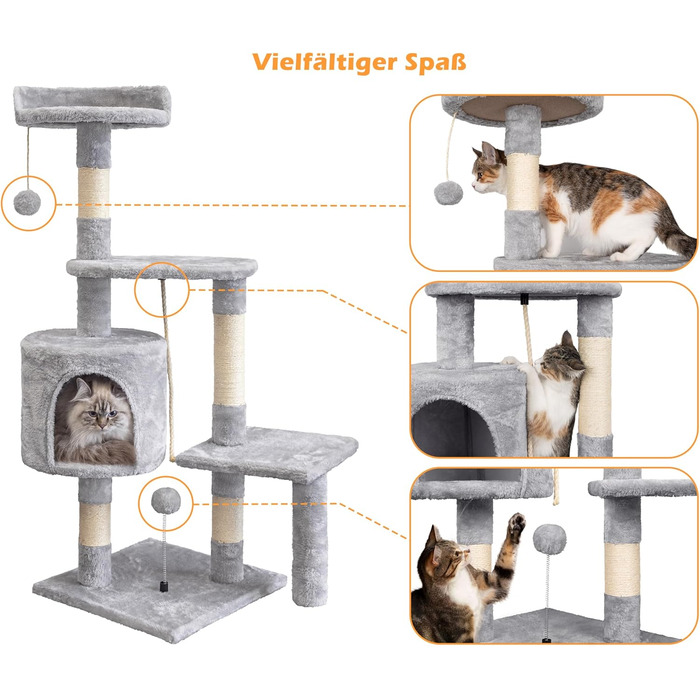 Vielfältiger Spaß