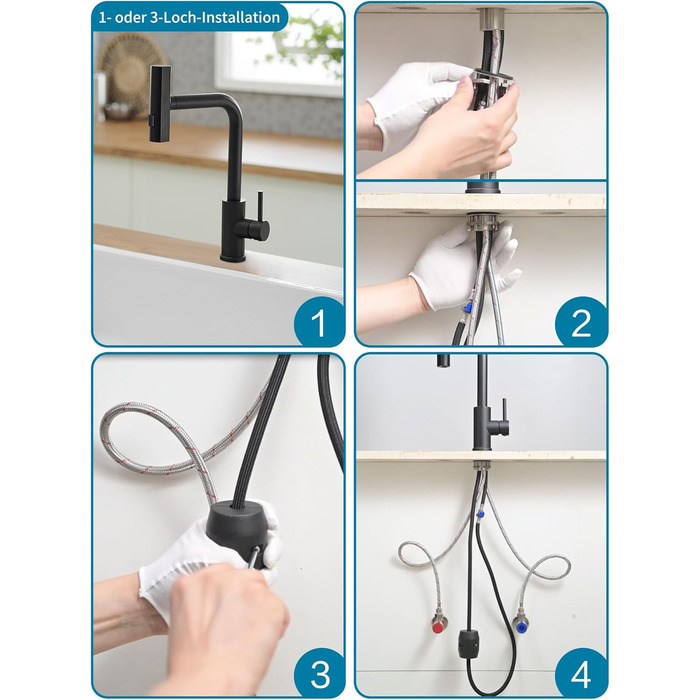 1- oder 3-Loch-Installation

1

2

3

4