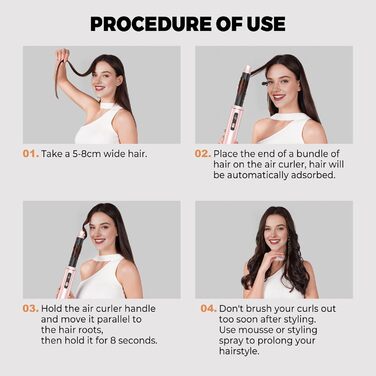 PROCEDURE OF USE

01. Take a 5-8cm wide hair.

02. Place the end of a bundle of hair on the air curler, hair will be automatically adsorbed.

03. Hold the air curler handle and move it parallel to the hair roots, then hold it for 8 seconds.

04. Don't brush your curls out too soon after styling. Use mousse or styling spray to prolong your hairstyle.