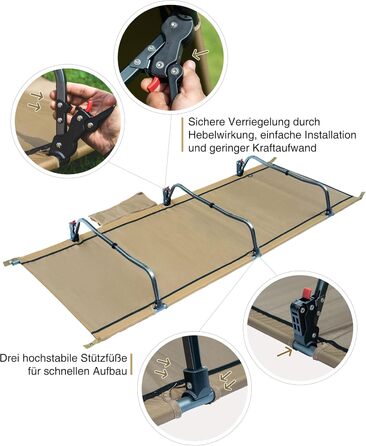 Sichere Verriegelung durch Hebelwirkung, einfache Installation und geringer Kraftaufwand

Drei hochstabile Stützfüße für schnellen Aufbau