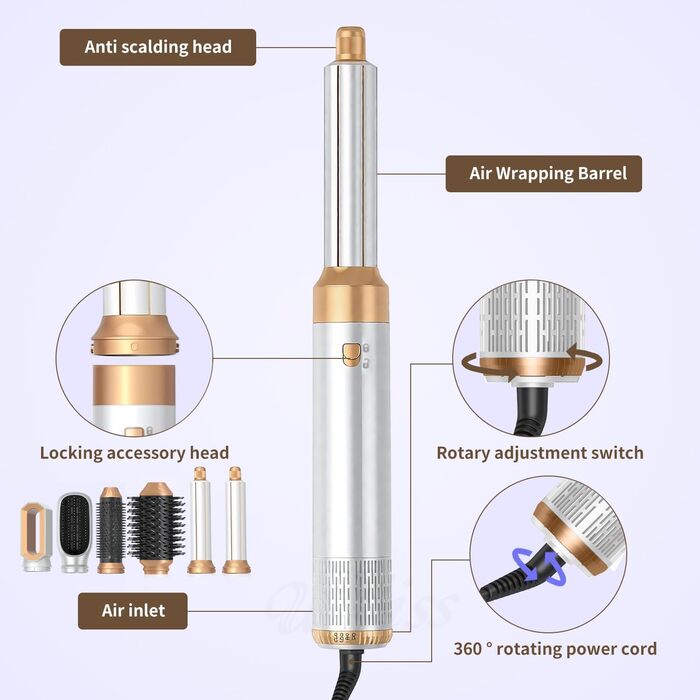 Anti scalding head

Air Wrapping Barrel

Locking accessory head

Rotary adjustment switch

Air inlet

360 ° rotating power cord