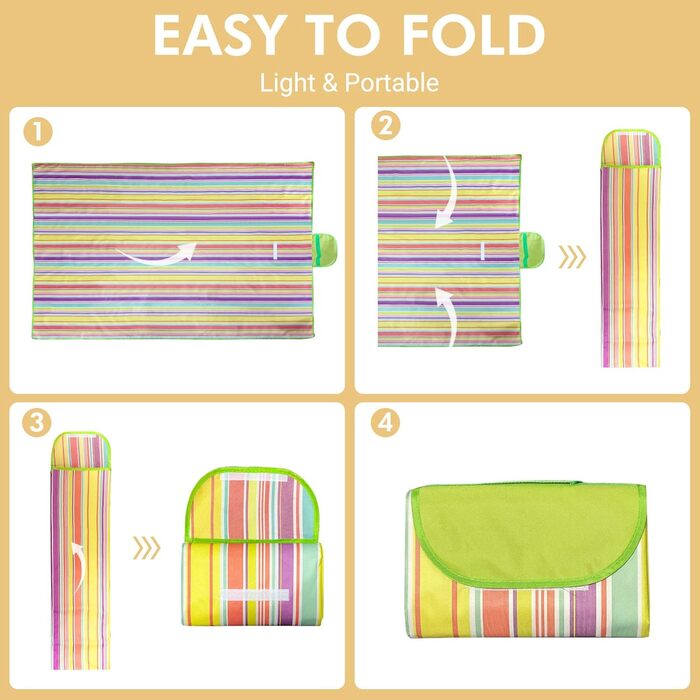 EASY TO FOLD

Light & Portable

1

2

3

4