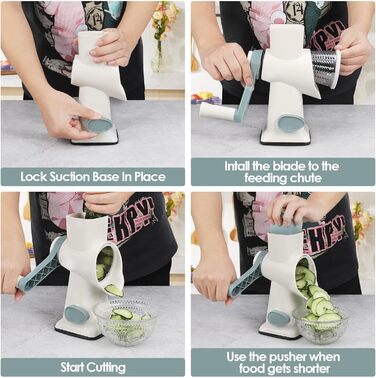 Lock Suction Base In Place

Intall the blade to the feeding chute

Start Cutting

Use the pusher when food gets shorter