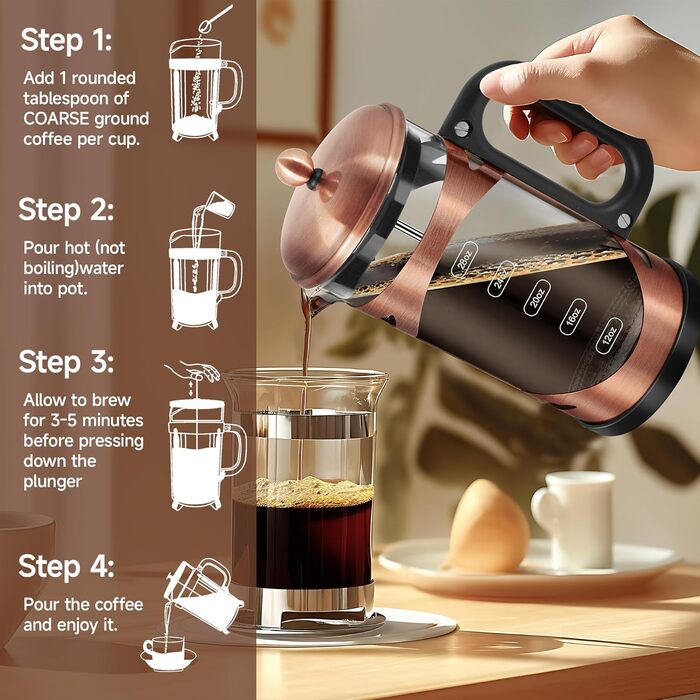 Step 1:
Add 1 rounded tablespoon of COARSE ground coffee per cup.

Step 2:
Pour hot (not boiling)water into pot.

Step 3:
Allow to brew for 3-5 minutes before pressing down the plunger

Step 4:
Pour the coffee and enjoy it.

28oz
24oz
20oz
16oz
12oz