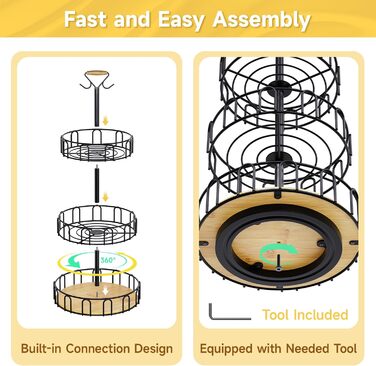 Fast and Easy Assembly

360°

Built-in Connection Design

Tool Included

Equipped with Needed Tool