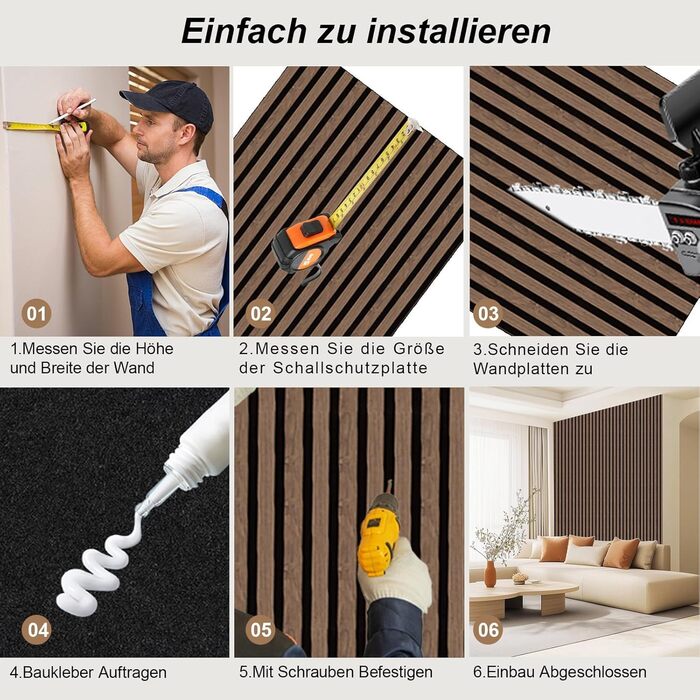 Einfach zu installieren

01

1.Messen Sie die Höhe und Breite der Wand

02

2.Messen Sie die Größe der Schallschutzplatte

03

3.Schneiden Sie die Wandplatten zu

04

4.Baukleber Auftragen

05

5.Mit Schrauben Befestigen

06

6.Einbau Abgeschlossen