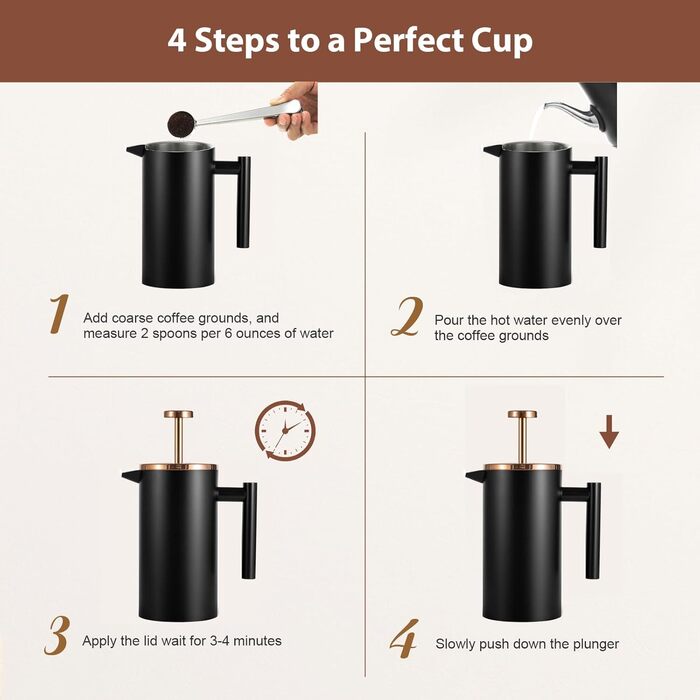 4 Steps to a Perfect Cup

1 Add coarse coffee grounds, and measure 2 spoons per 6 ounces of water

2 Pour the hot water evenly over the coffee grounds

3 Apply the lid wait for 3-4 minutes

4 Slowly push down the plunger