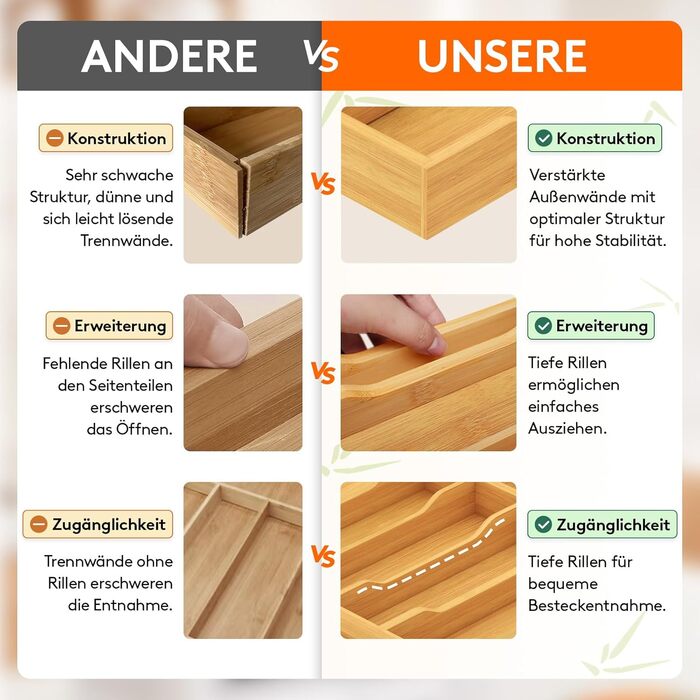 ANDERE VS UNSERE

Konstruktion

Sehr schwache Struktur, dünne und sich leicht lösende Trennwände.

VS

Konstruktion

Verstärkte Außenwände mit optimaler Struktur für hohe Stabilität.

Erweiterung

Fehlende Rillen an den Seitenteilen erschweren das Öffnen.

VS

Erweiterung

Tiefe Rillen ermöglichen einfaches Ausziehen.

Zugänglichkeit

Trennwände ohne Rillen erschweren die Entnahme.

VS

Zugänglichkeit

Tiefe Rillen für bequeme Besteckentnahme.