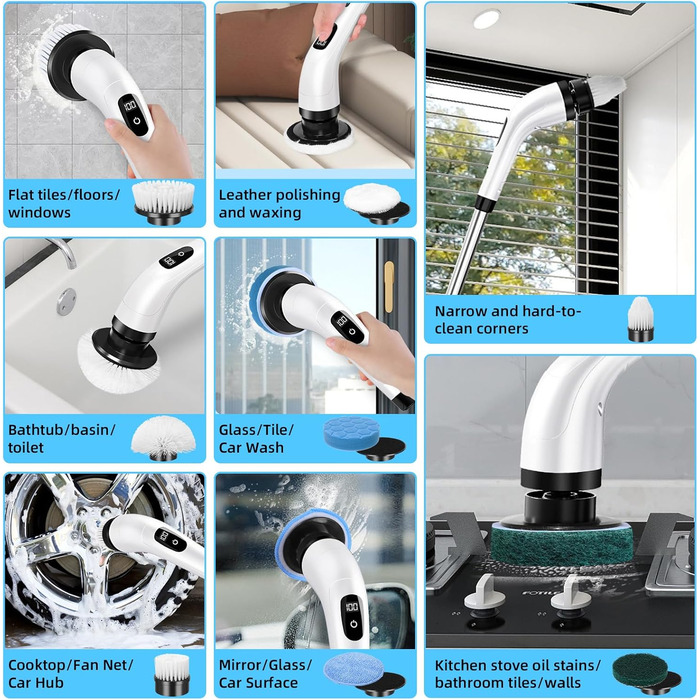 100

Flat tiles/floors/ windows

Leather polishing and waxing

Narrow and hard-to-clean corners

Bathtub/basin/ toilet

100

Glass/Tile/ Car Wash

Cooktop/Fan Net/ Car Hub

100

Mirror/Glass/ Car Surface

Kitchen stove oil stains/ bathroom tiles/walls