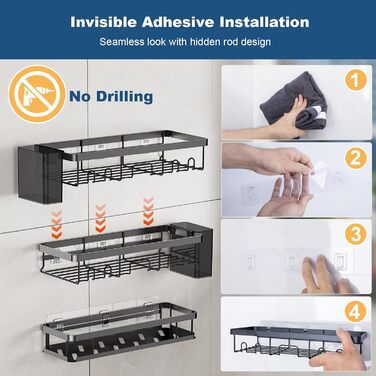 Invisible Adhesive Installation

Seamless look with hidden rod design

No Drilling

1

2

3

4