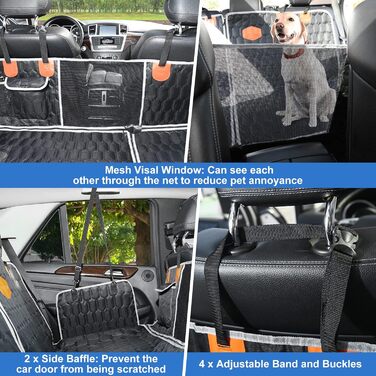 Mesh Visal Window: Can see each other through the net to reduce pet annoyance

2 x Side Baffle: Prevent the car door from being scratched

4 x Adjustable Band and Buckles